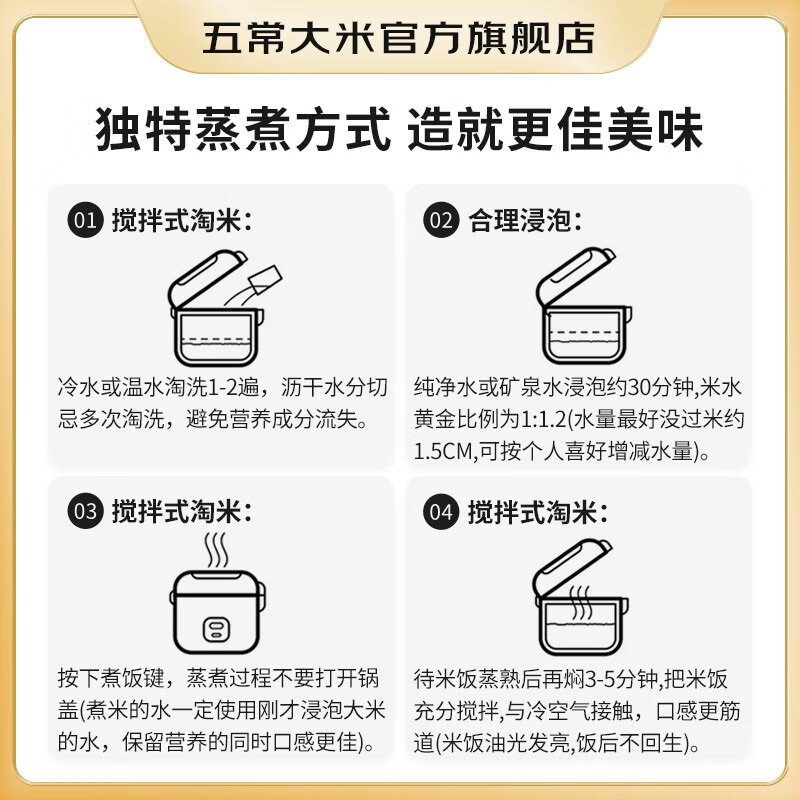 五常大米官方旗舰店

独特蒸煮方式 造就更佳美味

01 搅拌式淘米：

冷水或温水淘洗1-2遍，沥干水分切忌多次淘洗，避免营养成分流失。

02 合理浸泡：

纯净水或矿泉水浸泡约30分钟,米水黄金比例为1:1.2(水量最好没过米约1.5CM,可按个人喜好增减水量)。

03 搅拌式淘米：

按下煮饭键，蒸煮过程不要打开锅盖(煮米的水一定使用刚才浸泡大米的水，保留营养的同时口感更佳)。

04 搅拌式淘米：

待米饭蒸熟后再焖3-5分钟,把米饭充分搅拌,与冷空气接触，口感更筋道(米饭油光发亮,饭后不回生)。