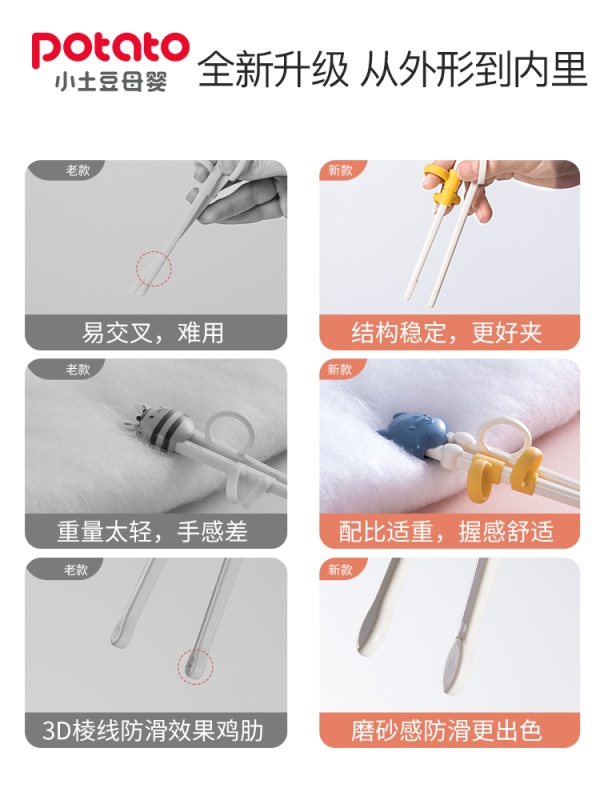 potato
小土豆母婴

全新升级 从外形到内里

老款
易交叉，难用

新款
结构稳定，更好夹

老款
重量太轻，手感差

新款
配比适重，握感舒适

老款
3D棱线防滑效果鸡肋

新款
磨砂感防滑更出色