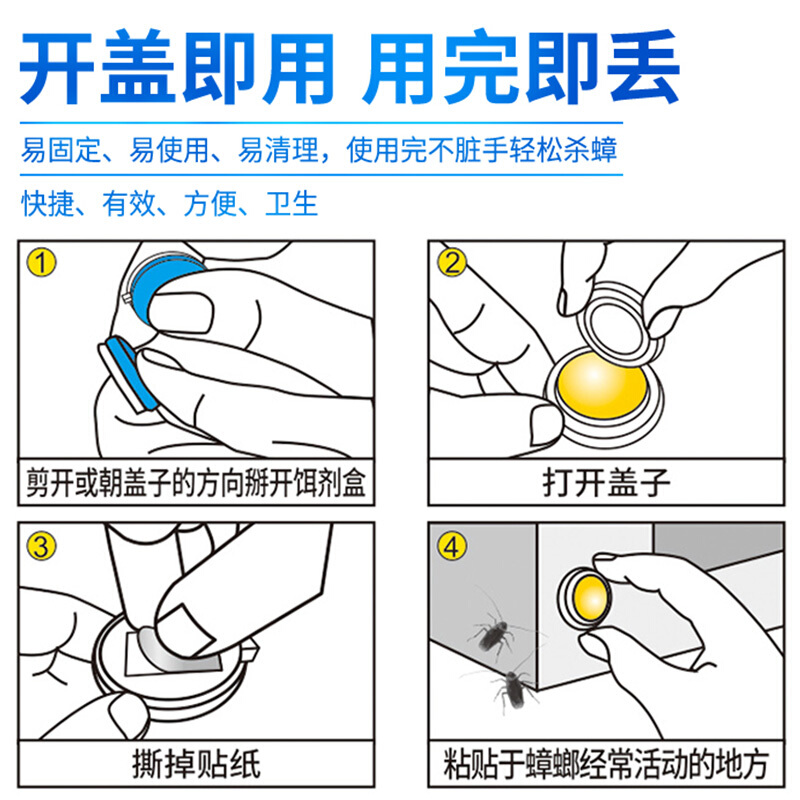 开盖即用 用完即丢

易固定、易使用、易清理，使用完不脏手轻松杀蟑

快捷、有效、方便、卫生

①

剪开或朝盖子的方向掰开饵剂盒

②

打开盖子

③

撕掉贴纸

④

粘贴于蟑螂经常活动的地方